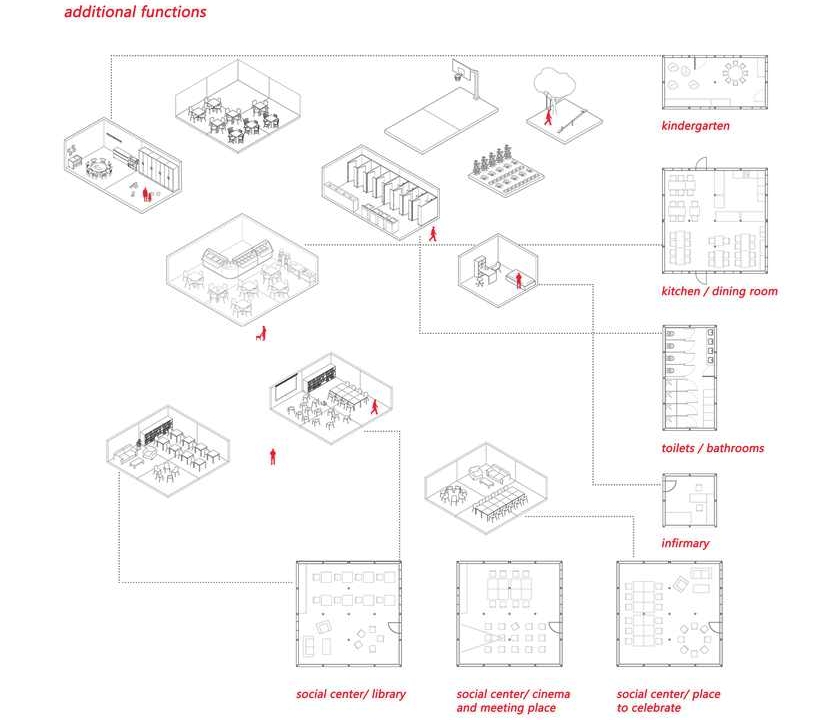 additional functions

kindergarten

kitchen / dining room

toilets / bathrooms

infirmary

social center/ library

social center/ cinema and meeting place

social center/ place to celebrate